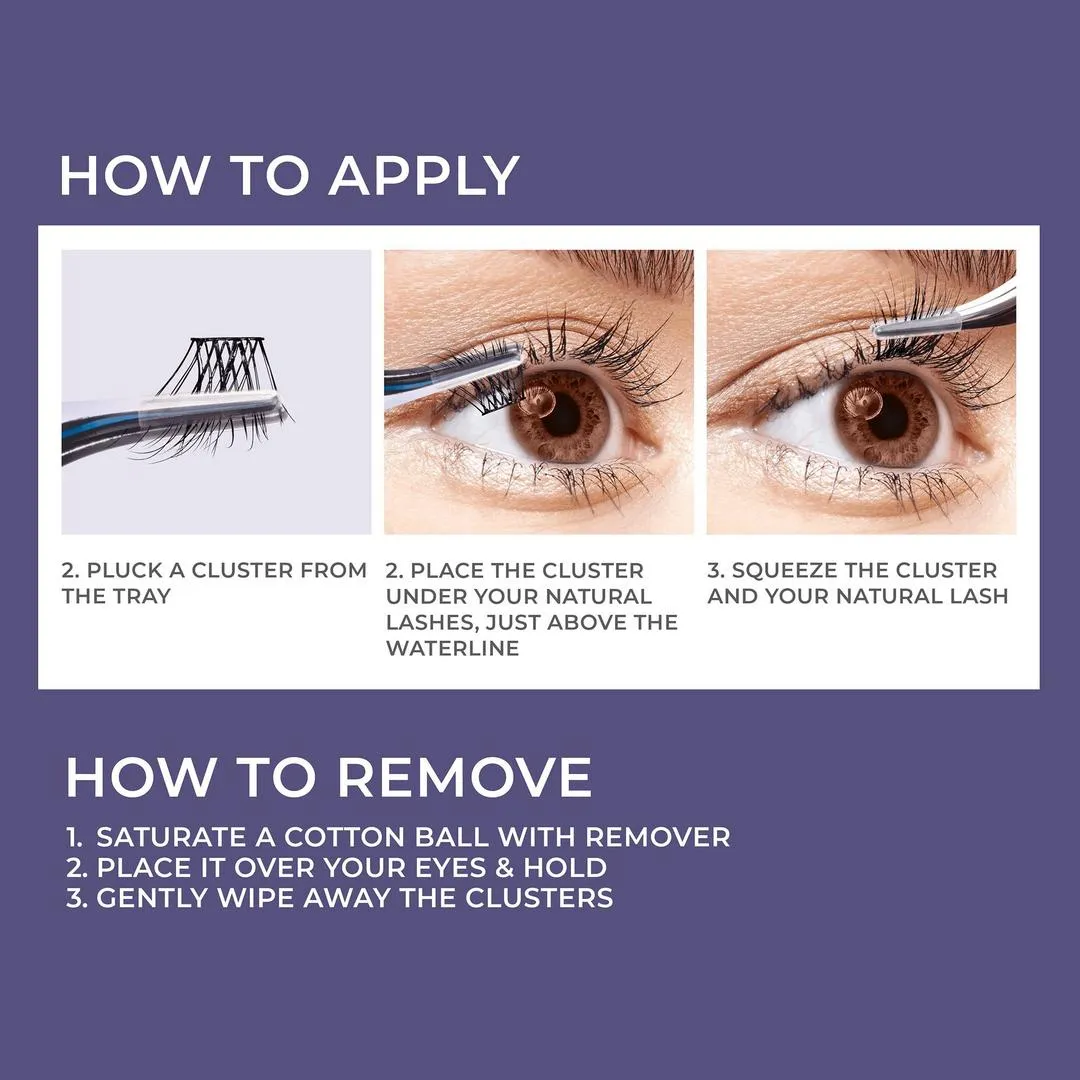 HOW TO APPLY

2. PLUCK A CLUSTER FROM THE TRAY

2. PLACE THE CLUSTER UNDER YOUR NATURAL LASHES, JUST ABOVE THE WATERLINE

3. SQUEEZE THE CLUSTER AND YOUR NATURAL LASH

HOW TO REMOVE

1. SATURATE A COTTON BALL WITH REMOVER
2. PLACE IT OVER YOUR EYES & HOLD
3. GENTLY WIPE AWAY THE CLUSTERS