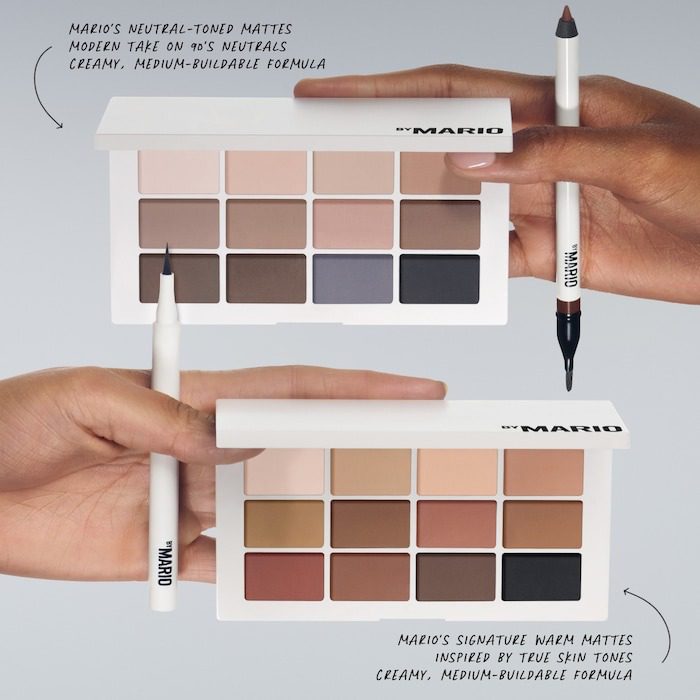 MARIO'S NEUTRAL-TONED MATTES
MODERN TAKE ON 90'S NEUTRALS
CREAMY, MEDIUM-BUILDABLE FORMULA

BY MARIO

BY MARIO

BY MARIO

BY MARIO

MARIO'S SIGNATURE WARM MATTES
INSPIRED BY TRUE SKIN TONES
CREAMY, MEDIUM-BUILDABLE FORMULA